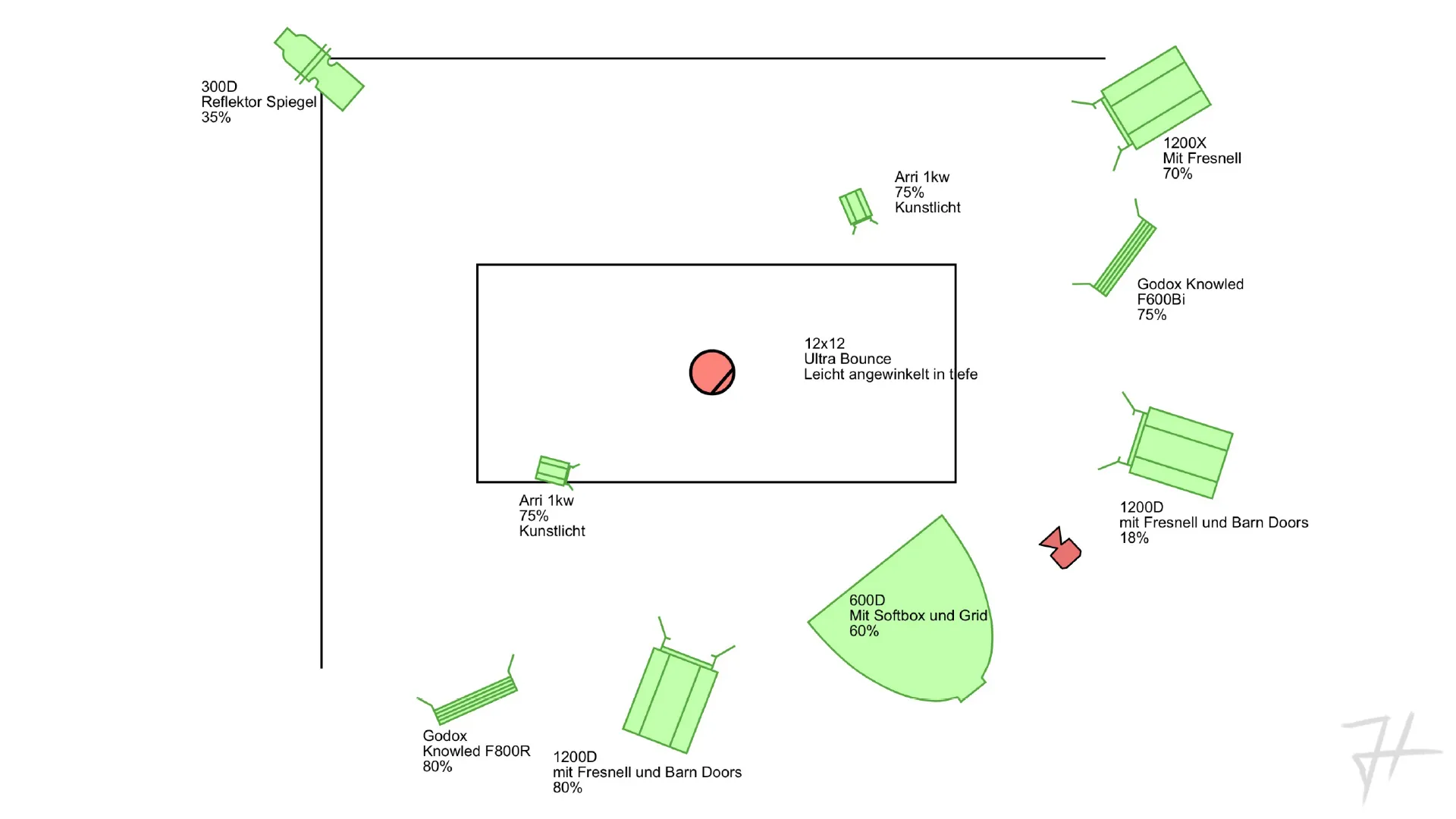 300D
Reflektor Spiegel
35%

1200X
Mit Fresnell
70%

Arri 1kw
75%
Kunstlicht

Godox Knowled
F600Bi
75%

12x12
Ultra Bounce
Leicht angewinkelt in tiefe

Arri 1kw
75%
Kunstlicht

1200D
mit Fresnell und Barn Doors
18%

600D
Mit Softbox und Grid
60%

Godox
Knowled F800R
80%

1200D
mit Fresnell und Barn Doors
80%